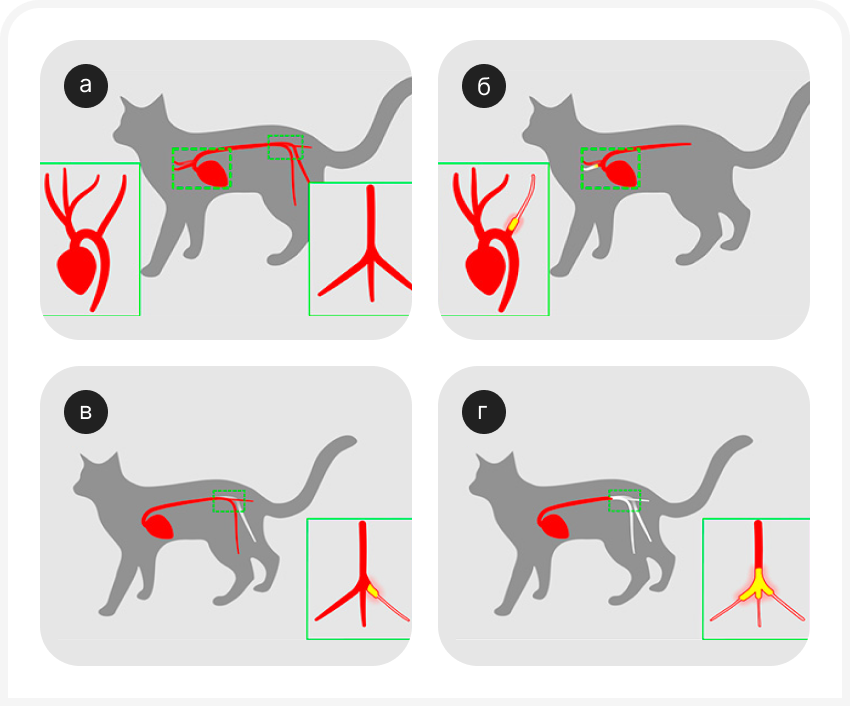 а

б

в

г