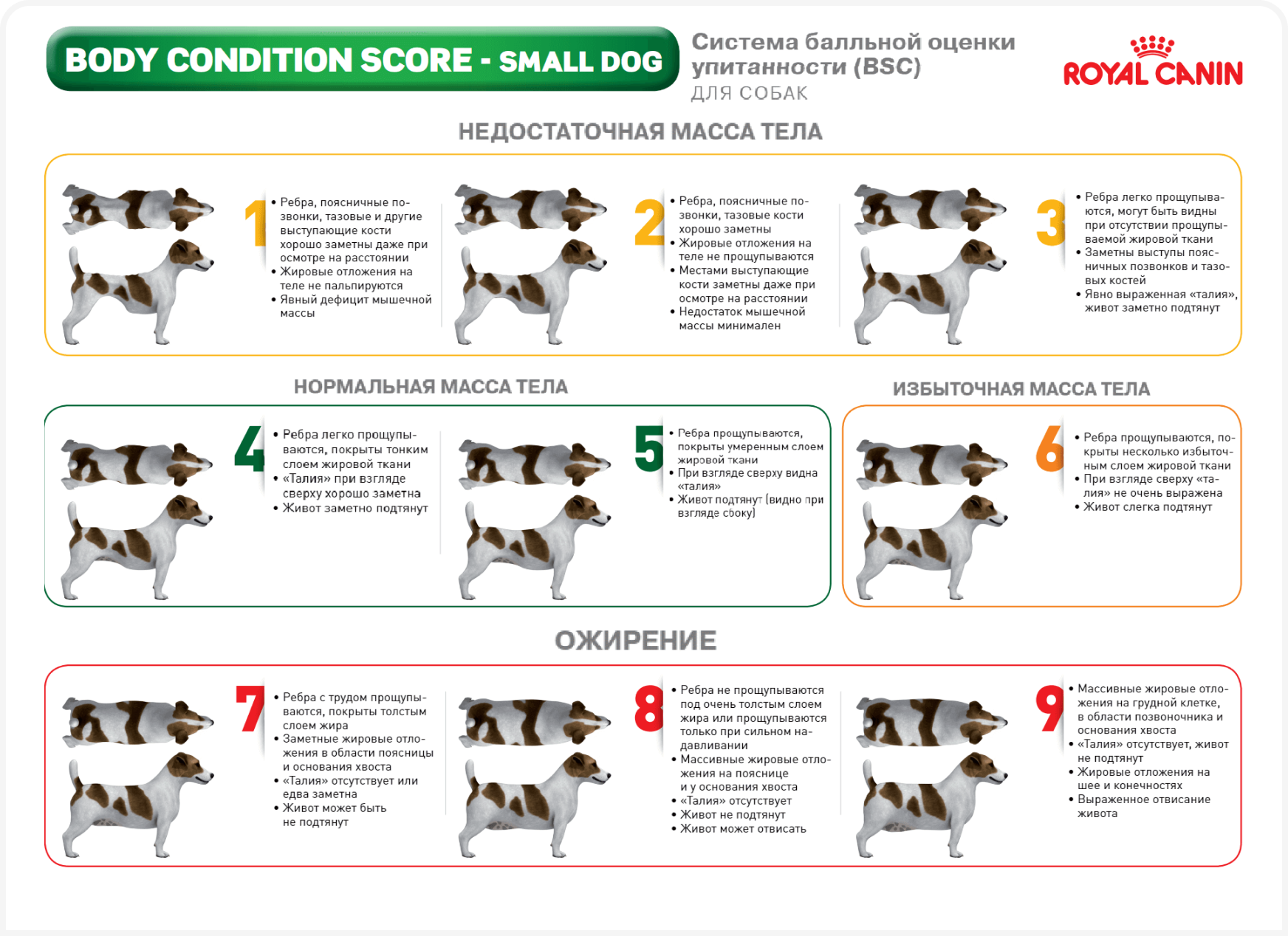 BODY CONDITION SCORE - SMALL DOG

Система балльной оценки упитанности (BSC)
ДЛЯ СОБАК

ROYAL CANIN

НЕДОСТАТОЧНАЯ МАССА ТЕЛА

1
• Ребра, поясничные позвонки, тазовые и другие выступающие кости хорошо заметны даже при осмотре на расстоянии
• Жировые отложения на теле не пальпируются
• Явный дефицит мышечной массы

2
• Ребра, поясничные позвонки, тазовые кости хорошо заметны
• Жировые отложения на теле не прощупываются
• Местами выступающие кости заметны даже при осмотре на расстоянии
• Недостаток мышечной массы минимален

3
• Ребра легко прощупываются, могут быть видны при отсутствии прощупываемой жировой ткани
• Заметны выступы поясничных позвонков и тазовых костей
• Явно выраженная «талия», живот заметно подтянут

НОРМАЛЬНАЯ МАССА ТЕЛА

4
• Ребра легко прощупываются, покрыты тонким слоем жировой ткани
• «Талия» при взгляде сверху хорошо заметна
• Живот заметно подтянут

5
• Ребра прощупываются, покрыты умеренным слоем жировой ткани
• При взгляде сверху видна «талия»
• Живот подтянут (видно при взгляде сбоку)

ИЗБЫТОЧНАЯ МАССА ТЕЛА

6
• Ребра прощупываются, покрыты несколько избыточным слоем жировой ткани
• При взгляде сверху «талия» не очень выражена
• Живот слегка подтянут

ОЖИРЕНИЕ

7
• Ребра с трудом прощупываются, покрыты толстым слоем жира
• Заметные жировые отложения в области поясницы и основания хвоста
• «Талия» отсутствует или едва заметна
• Живот может быть не подтянут

8
• Ребра не прощупываются под очень толстым слоем жира или прощупываются только при сильном надавливании
• Массивные жировые отложения на пояснице и у основания хвоста
• «Талия» отсутствует
• Живот не подтянут
• Живот может отвисать

9
• Массивные жировые отложения на грудной клетке, в области позвоночника и основания хвоста
• «Талия» отсутствует, живот не подтянут
• Жировые отложения на шее и конечностях
• Выраженное отвисание живота