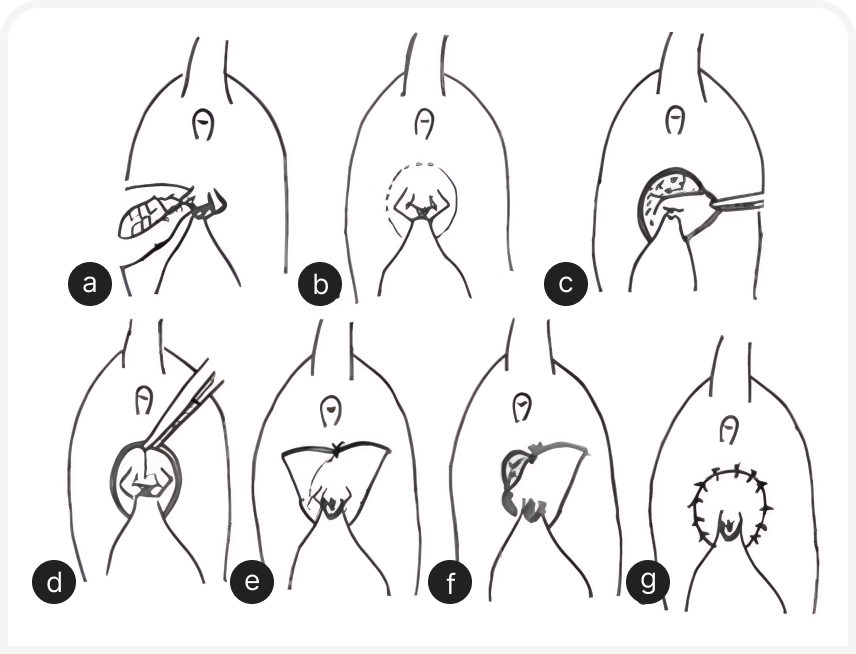 a
b
c
d
e
f
g