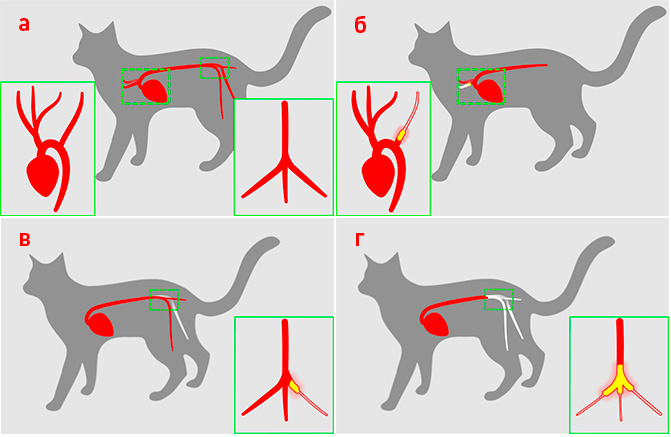 а

б

в

г