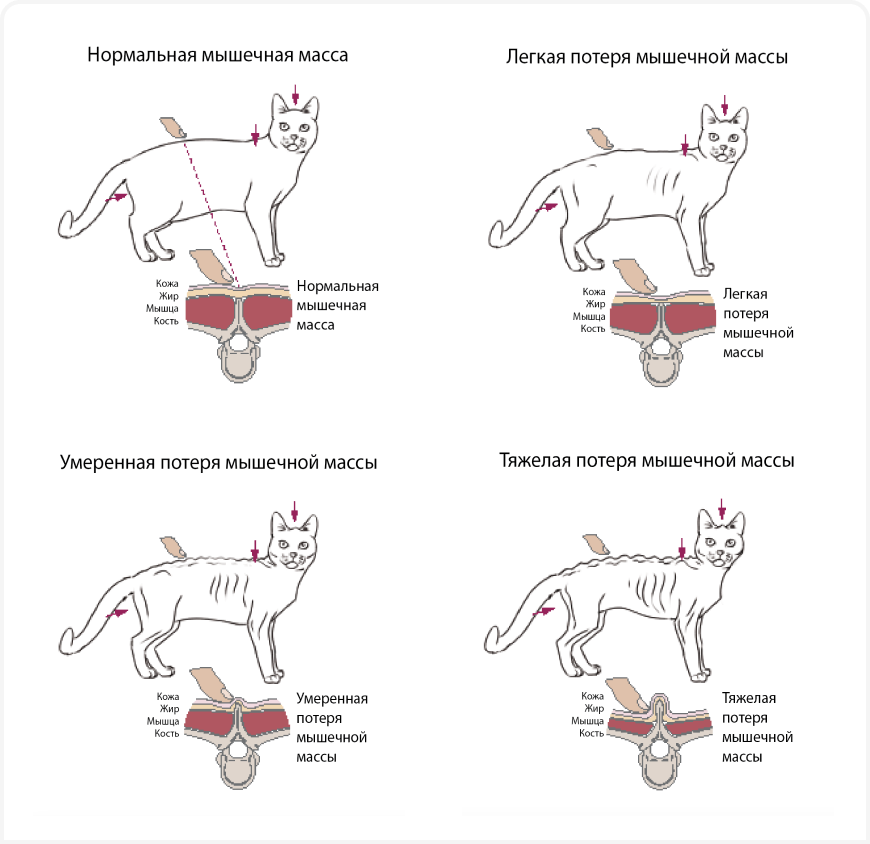 Нормальная мышечная масса

Кожа
Жир
Мышца
Кость

Нормальная мышечная масса

Легкая потеря мышечной массы

Кожа
Жир
Мышца
Кость

Легкая потеря мышечной массы

Умеренная потеря мышечной массы

Кожа
Жир
Мышца
Кость

Умеренная потеря мышечной массы

Тяжелая потеря мышечной массы

Кожа
Жир
Мышца
Кость

Тяжелая потеря мышечной массы